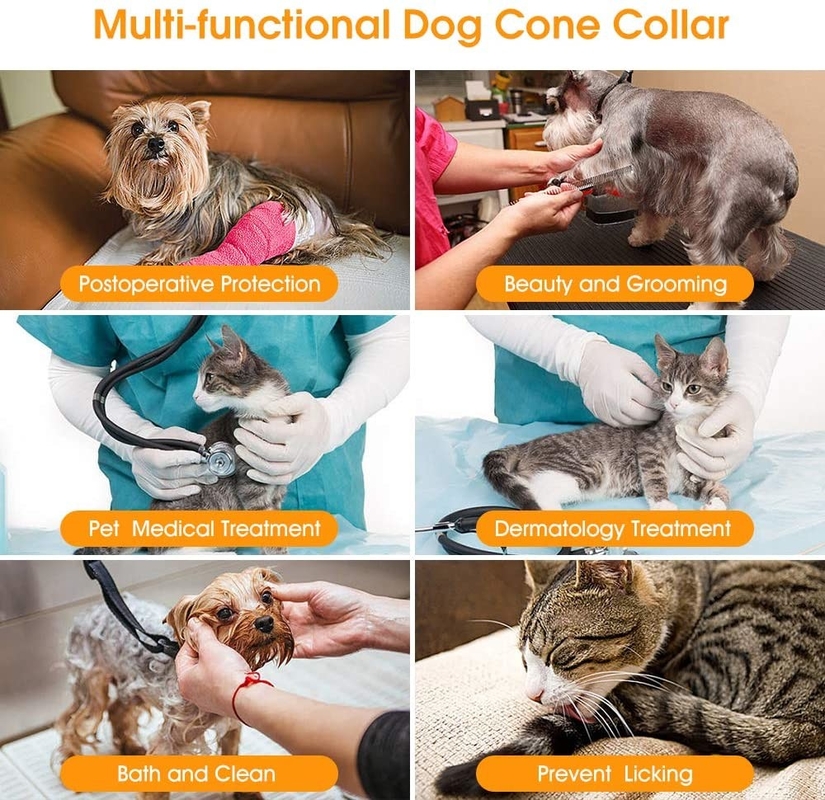 Multi-functional Dog Cone Collar

Postoperative Protection

Beauty and Grooming

Pet Medical Treatment

Dermatology Treatment

Bath and Clean

Prevent Licking